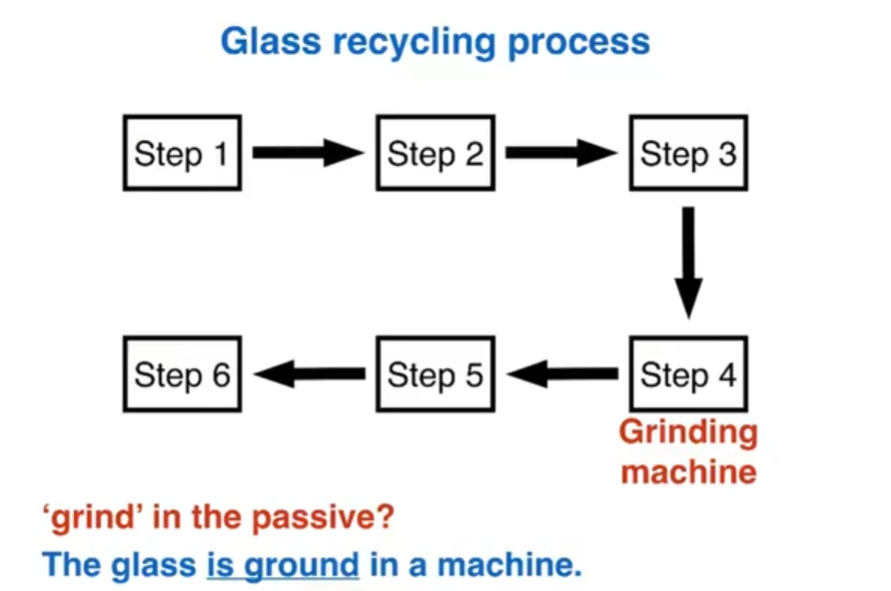 Glass recycling process

Step 1

Step 2

Step 3

Step 4

Grinding machine

Step 5

Step 6

'grind' in the passive?

The glass is ground in a machine.